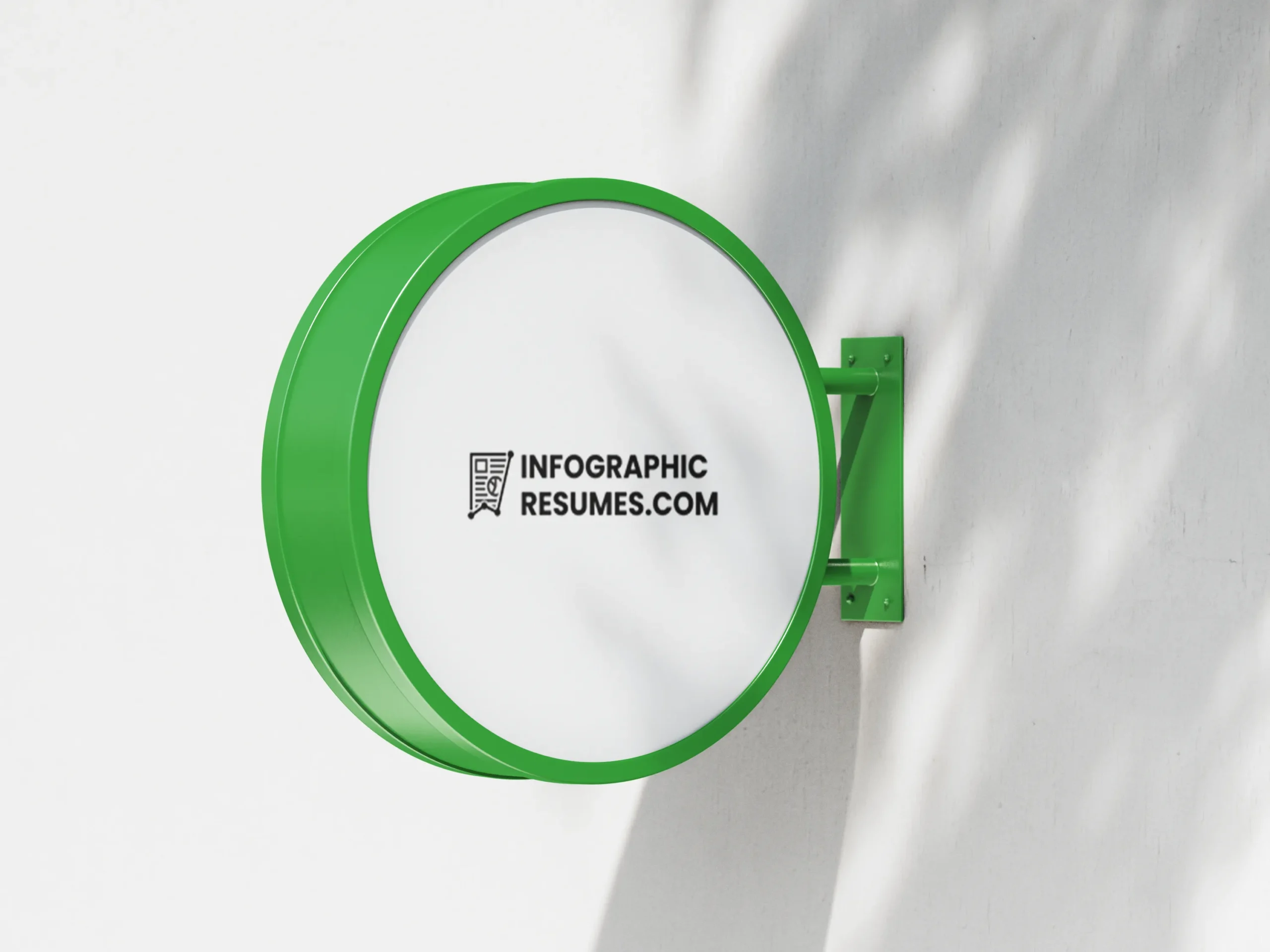 INFOGRAPHIC
RESUMES.COM